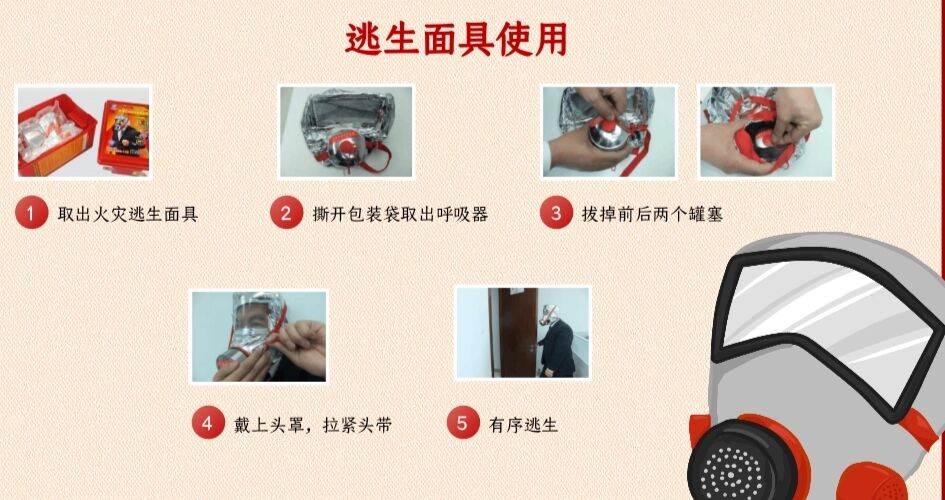 逃生面具使用

1 取出火灾逃生面具

2 撕开包装袋取出呼吸器

3 拔掉前后两个罐塞

4 戴上头罩，拉紧头带

5 有序逃生