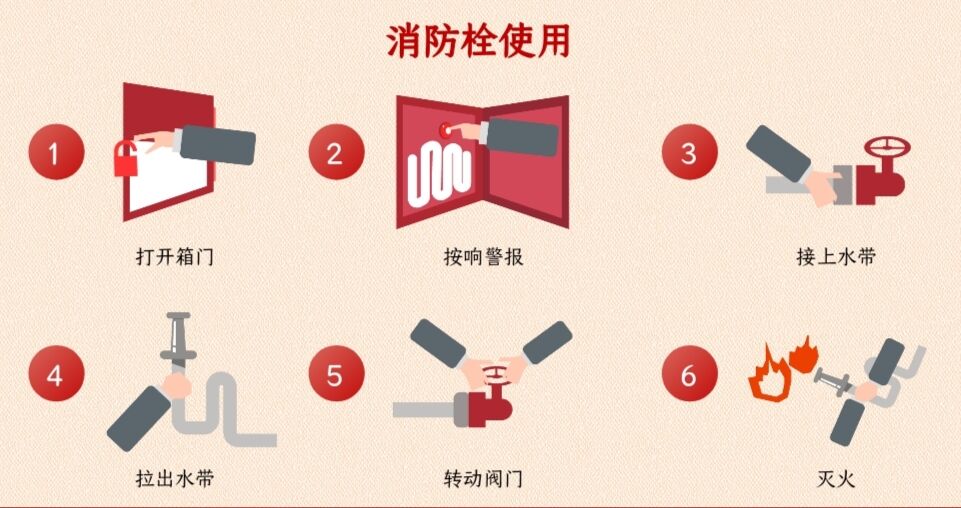 消防栓使用

1
打开箱门

2
按响警报

3
接上水带

4
拉出水带

5
转动阀门

6
灭火